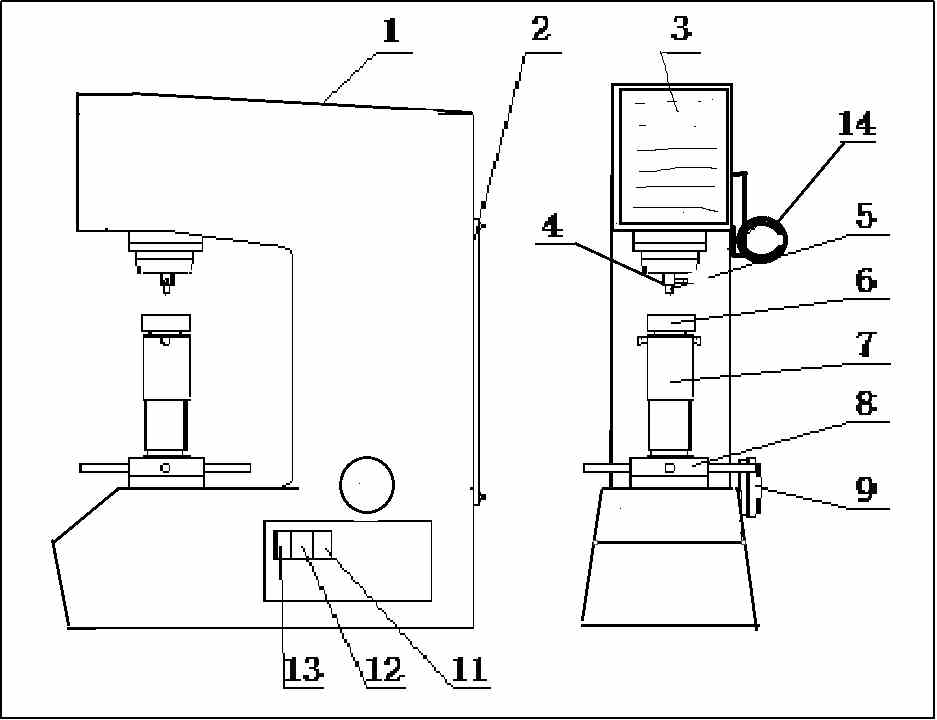 1
2
3
14
4
5
6
7
8
9
13
12
11